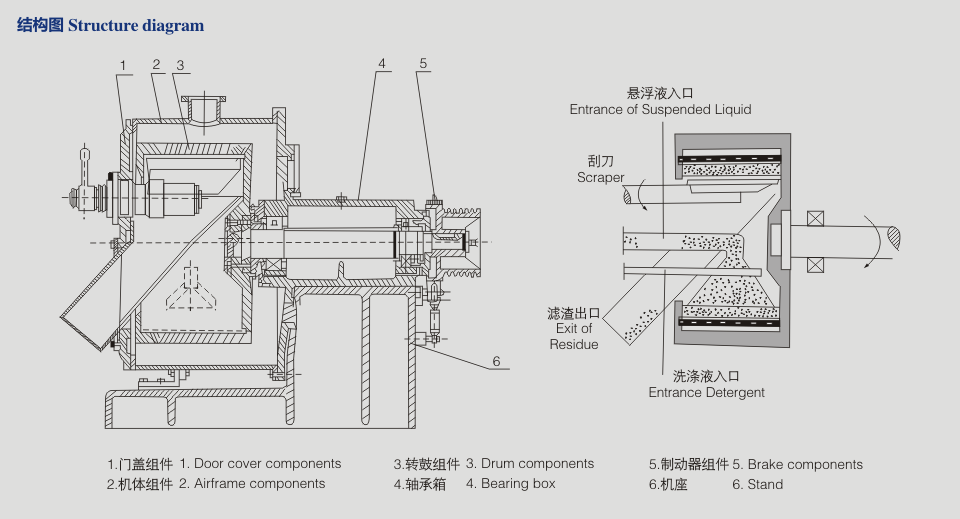 结构图 Structure diagram

1 2 3 4 5

6

悬浮液入口
Entrance of Suspended Liquid

刮刀
Scraper

滤渣出口
Exit of
Residue

洗涤液入口
Entrance Detergent

1.门盖组件 1. Door cover components
2.机体组件 2. Airframe components
3.转鼓组件 3. Drum components
4.轴承箱 4. Bearing box
5.制动器组件 5. Brake components
6.机座 6. Stand